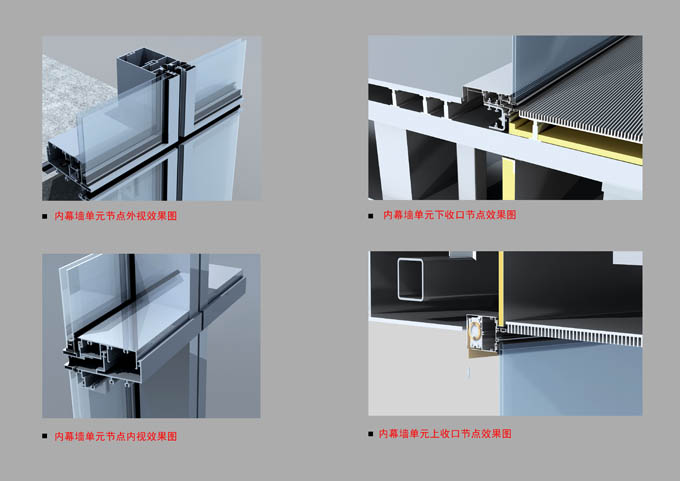 ■ 内幕墙单元节点外视效果图

■ 内幕墙单元下收口节点效果图

■ 内幕墙单元节点内视效果图

■ 内幕墙单元上收口节点效果图